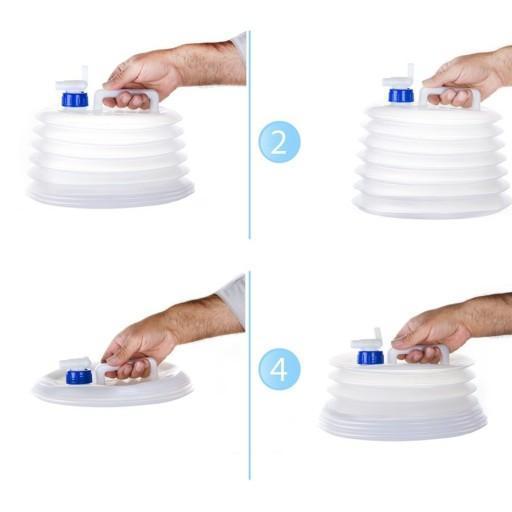 2

4